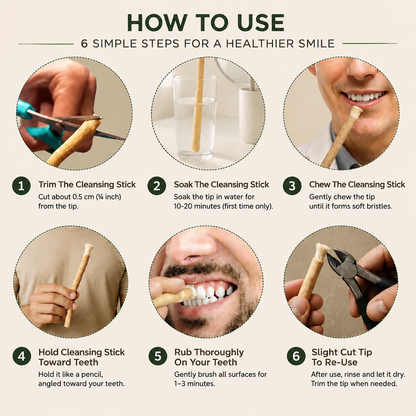 HOW TO USE

6 SIMPLE STEPS FOR A HEALTHIER SMILE

1 Trim The Cleansing Stick

Cut about 0.5 cm (¼ inch) from the tip.

2 Soak The Cleansing Stick

Soak the tip in water for 10-20 minutes (first time only).

3 Chew The Cleansing Stick

Gently chew the tip until it forms soft bristles.

4 Hold Cleansing Stick Toward Teeth

Hold it like a pencil, angled toward your teeth.

5 Rub Thoroughly On Your Teeth

Gently brush all surfaces for 1–3 minutes.

6 Slight Cut Tip To Re-Use

After use, rinse and let it dry. Trim the tip when needed.